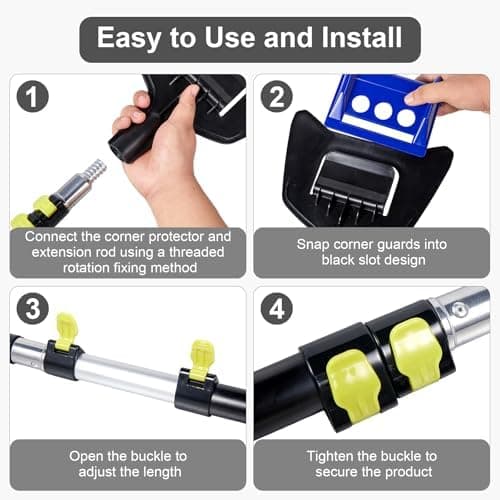 Easy to Use and Install

1

Connect the corner protector and extension rod using a threaded rotation fixing method

2

Snap corner guards into black slot design

3

Open the buckle to adjust the length

4

Tighten the buckle to secure the product